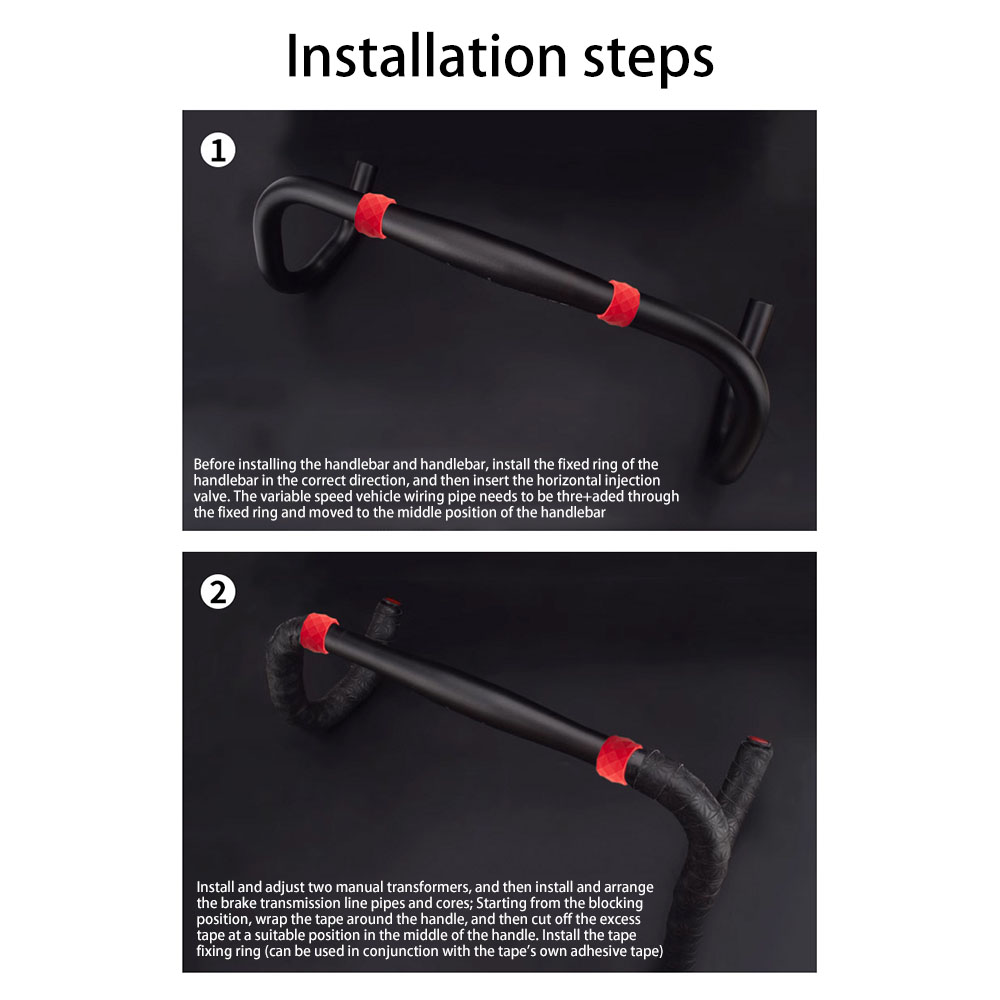 Installation steps

1

Before installing the handlebar and handlebar, install the fixed ring of the handlebar in the correct direction, and then insert the horizontal injection valve. The variable speed vehicle wiring pipe needs to be thre+aded through the fixed ring and moved to the middle position of the handlebar

2

Install and adjust two manual transformers, and then install and arrange the brake transmission line pipes and cores; Starting from the blocking position, wrap the tape around the handle, and then cut off the excess tape at a suitable position in the middle of the handle. Install the tape fixing ring (can be used in conjunction with the tape's own adhesive tape)