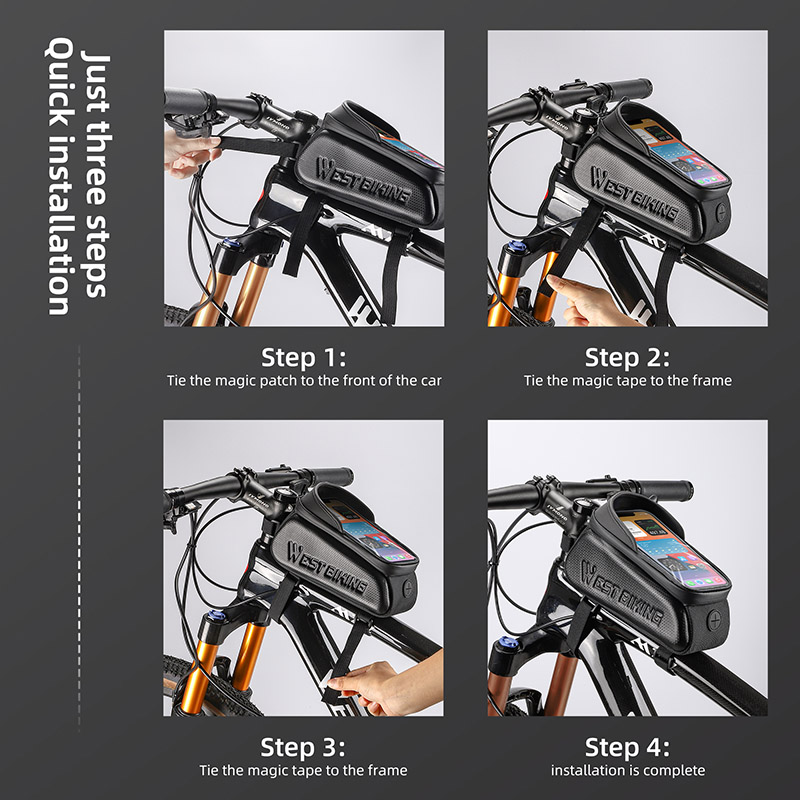 Just three steps
Quick installation

WEST BIKING

Step 1:
Tie the magic patch to the front of the car

WEST BIKING

Step 2:
Tie the magic tape to the frame

WEST BIKING

Step 3:
Tie the magic tape to the frame

WEST BIKING

Step 4:
installation is complete