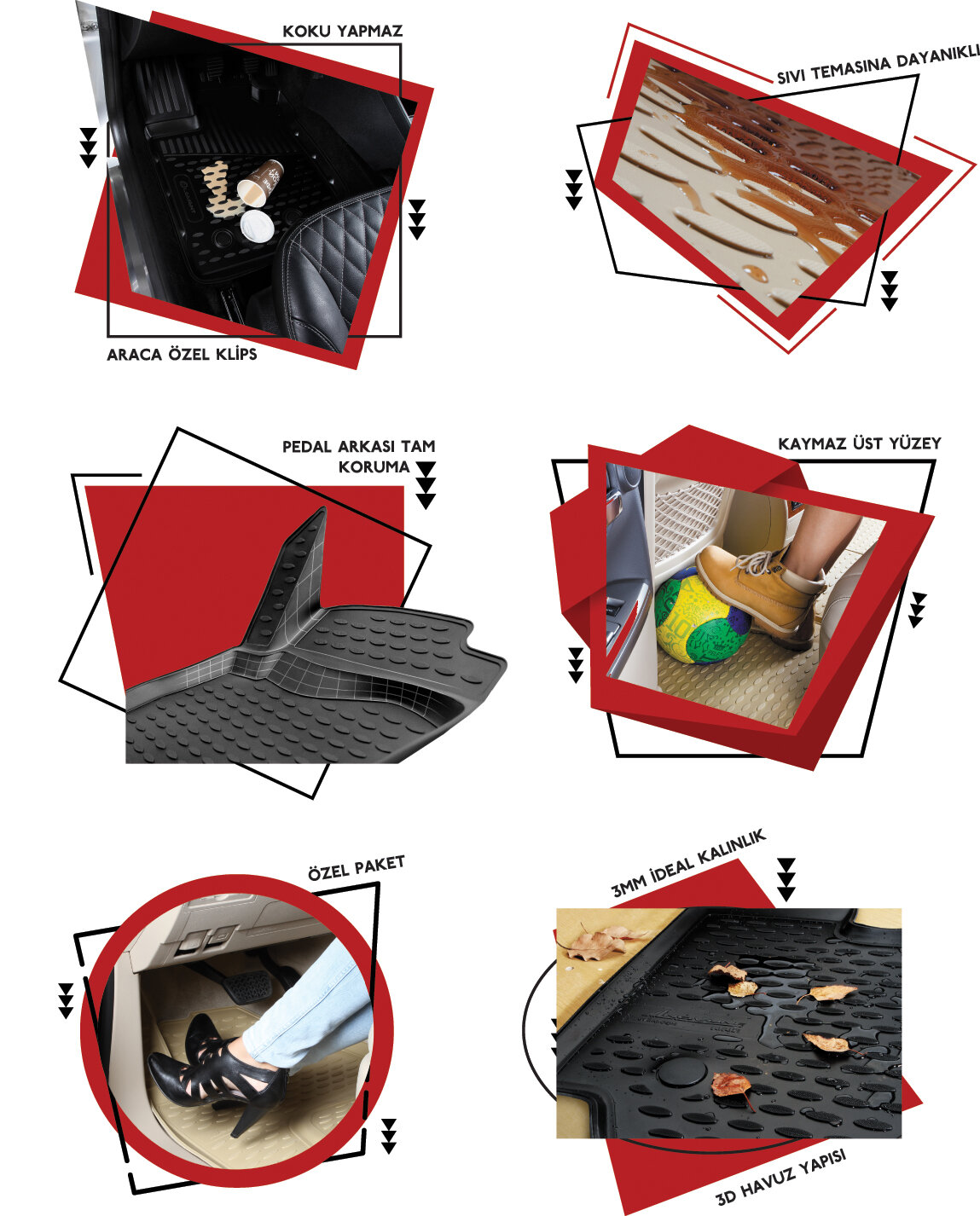 KOKU YAPMAZ

ARACA ÖZEL KLİPS

SIVI TEMASINA DAYANIKLI

PEDAL ARKASI TAM KORUMA

KAYMAZ ÜST YÜZEY

ÖZEL PAKET

3MM İDEAL KALINLIK

3D HAVUZ YAPISI