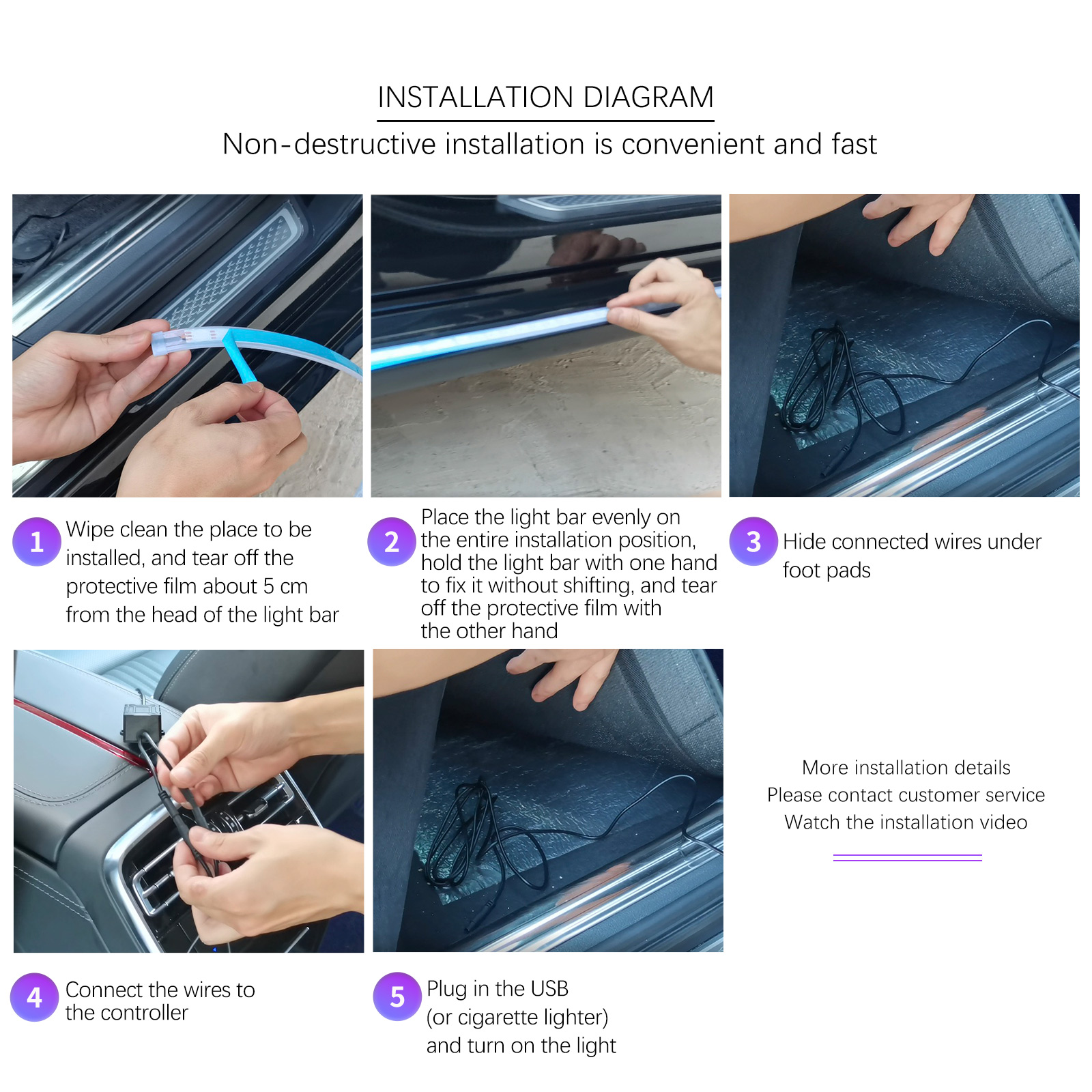 INSTALLATION DIAGRAM

Non-destructive installation is convenient and fast

1 Wipe clean the place to be installed, and tear off the protective film about 5 cm from the head of the light bar

2 Place the light bar evenly on the entire installation position, hold the light bar with one hand to fix it without shifting, and tear off the protective film with the other hand

3 Hide connected wires under foot pads

4 Connect the wires to the controller

5 Plug in the USB (or cigarette lighter) and turn on the light

More installation details
Please contact customer service
Watch the installation video