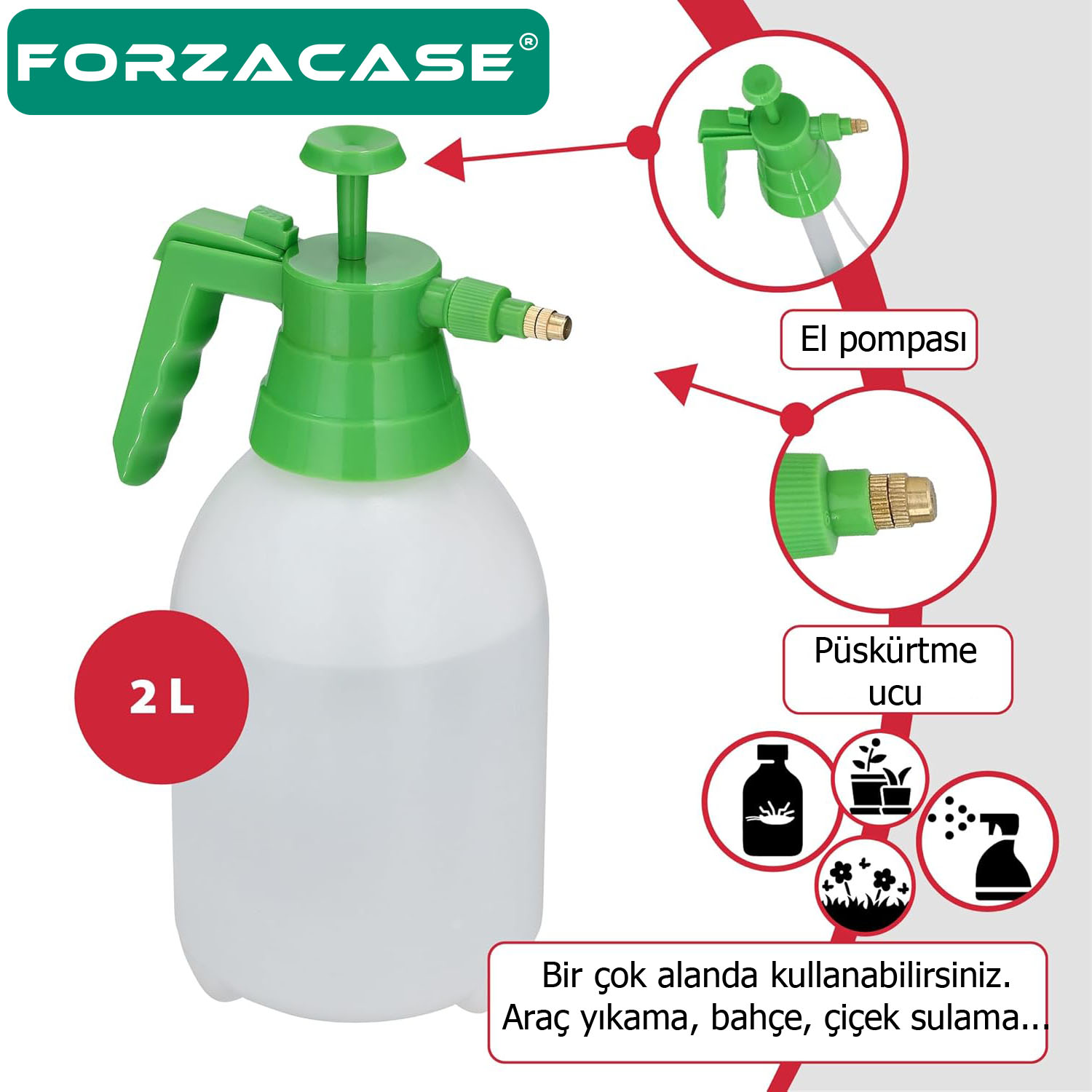 FORZACASE®

El pompası

Püskürtme ucu

2 L

Bir çok alanda kullanabilirsiniz. Araç yıkama, bahçe, çiçek sulama...