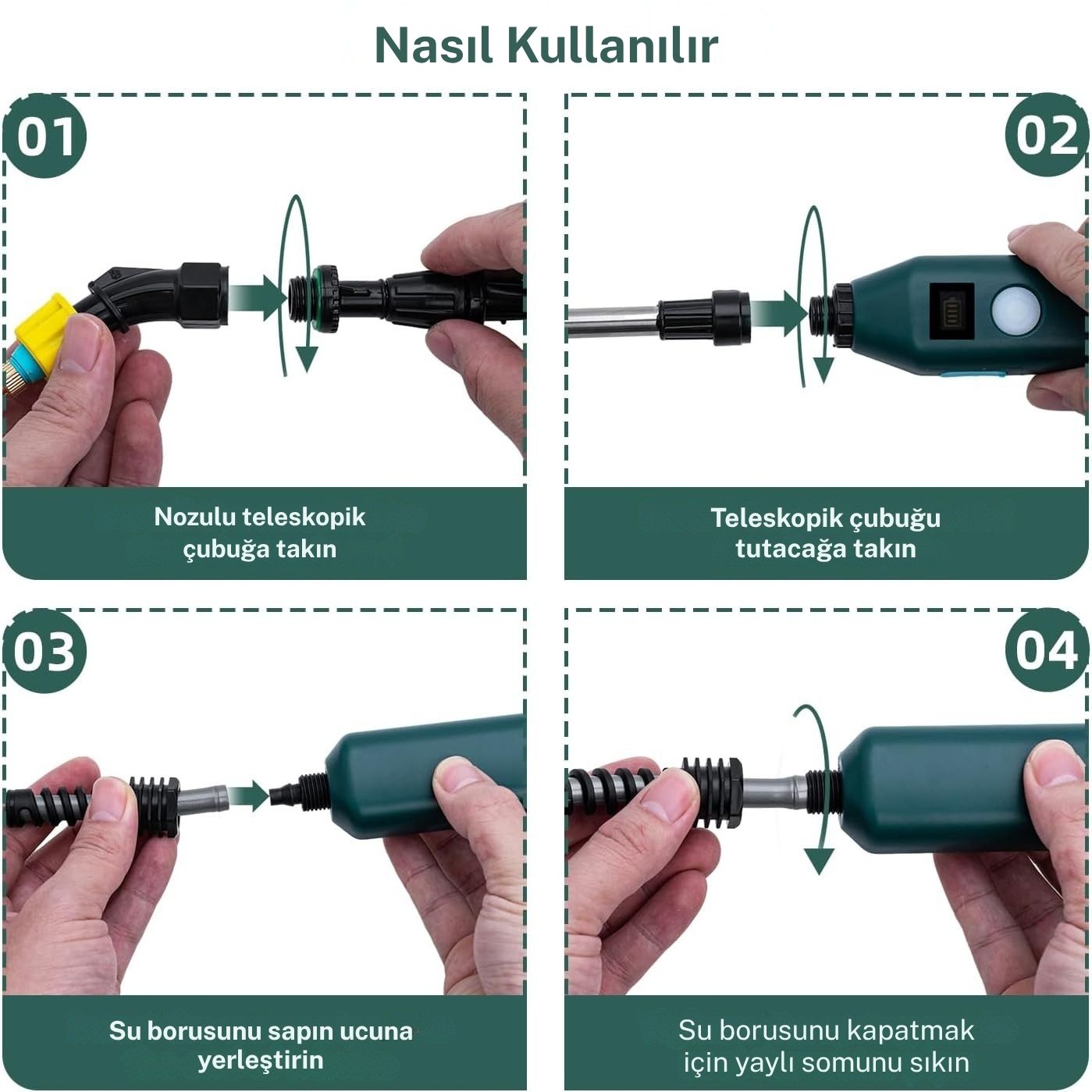 Nasıl Kullanılır

01

Nozulu teleskopik çubuğa takın

02

Teleskopik çubuğu tutacağa takın

03

Su borusunu sapın ucuna yerleştirin

04

Su borusunu kapatmak için yaylı somunu sıkın