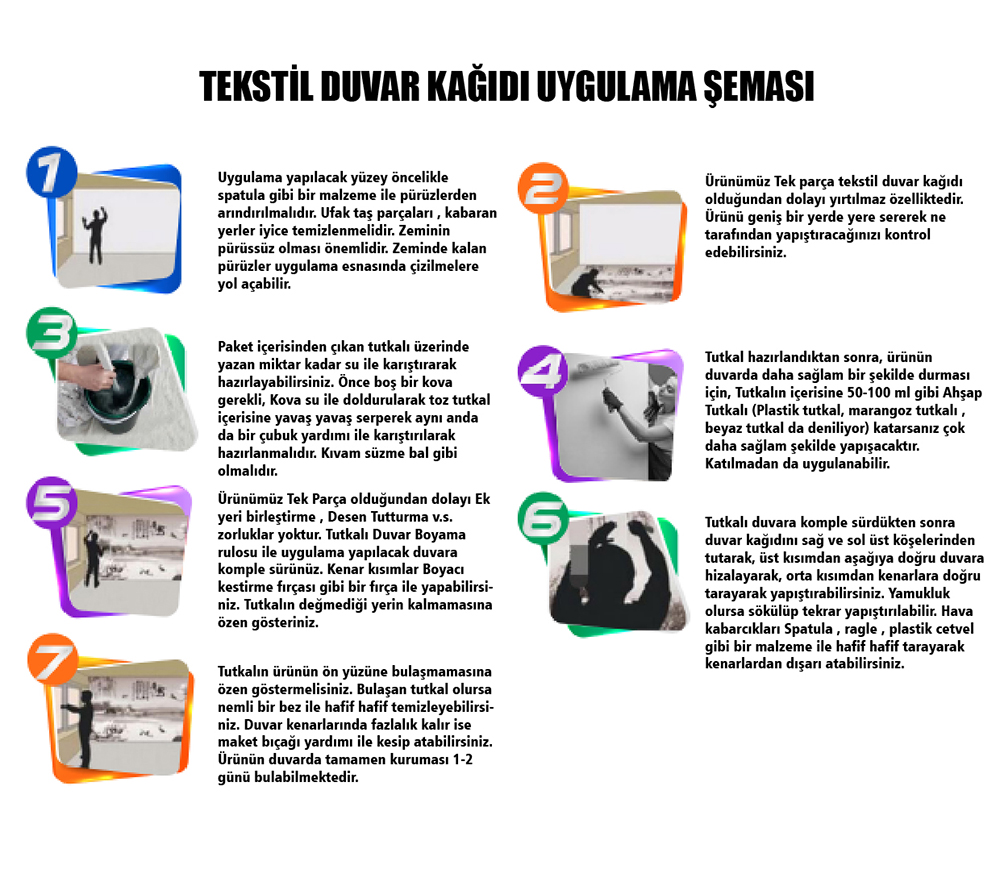 TEKSTİL DUVAR KAĞIDI UYGULAMA ŞEMASI

1

Uygulama yapılacak yüzey öncelikle spatula gibi bir malzeme ile pürüzlerden arındırılmalıdır. Ufak taş parçaları , kabaran yerler iyice temizlenmelidir. Zeminin pürüssüz olması önemlidir. Zeminde kalan pürüzler uygulama esnasında çizilmelere yol açabilir.

2

Ürünümüz Tek parça tekstil duvar kağıdı olduğundan dolayı yırtılmaz özelliktedir. Ürünü geniş bir yerde yere sererek ne tarafından yapıştıracağınızı kontrol edebilirsiniz.

3

Paket içerisinden çıkan tutkalı üzerinde yazan miktar kadar su ile karıştırarak hazırlayabilirsiniz. Önce boş bir kova gerekli, Kova su ile doldurularak toz tutkal içerisine yavaş yavaş serperek aynı anda da bir çubuk yardımı ile karıştırılarak hazırlanmalıdır. Kıvam süzme bal gibi olmalıdır.

4

Tutkal hazırlandıktan sonra, ürünün duvarda daha sağlam bir şekilde durması için, Tutkalın içerisine 50-100 ml gibi Ahşap Tutkalı (Plastik tutkal, marangoz tutkalı , beyaz tutkal da deniliyor) katarsanız çok daha sağlam şekilde yapışacaktır. Katılmadan da uygulanabilir.

5

Ürünümüz Tek Parça olduğundan dolayı Ek yeri birleştirme , Desen Tutturma v.s. zorluklar yoktur. Tutkalı Duvar Boyama rulosu ile uygulama yapılacak duvara komple sürünüz. Kenar kısımlar Boyacı kestirme fırçası gibi bir fırça ile yapabilirsiniz. Tutkalın değmediği yerin kalmamasına özen gösteriniz.

6

Tutkalı duvara komple sürdükten sonra duvar kağıdını sağ ve sol üst köşelerinden tutarak, üst kısımdan aşağıya doğru duvara hizalayarak, orta kısımdan kenarlara doğru tarayarak yapıştırabilirsiniz. Yamukluk olursa sökülüp tekrar yapıştırılabilir. Hava kabarcıkları Spatula , ragle , plastik cetvel gibi bir malzeme ile hafif hafif tarayarak kenarlardan dışarı atabilirsiniz.

7

Tutkalın ürünün ön yüzüne bulaşmamasına özen göstermelisiniz. Bulaşan tutkal olursa nemli bir bez ile hafif hafif temizleyebilirsiniz. Duvar kenarlarında fazlalık kalır ise maket bıçağı yardımı ile kesip atabilirsiniz. Ürünün duvarda tamamen kuruması 1-2 günü bulabilmektedir.