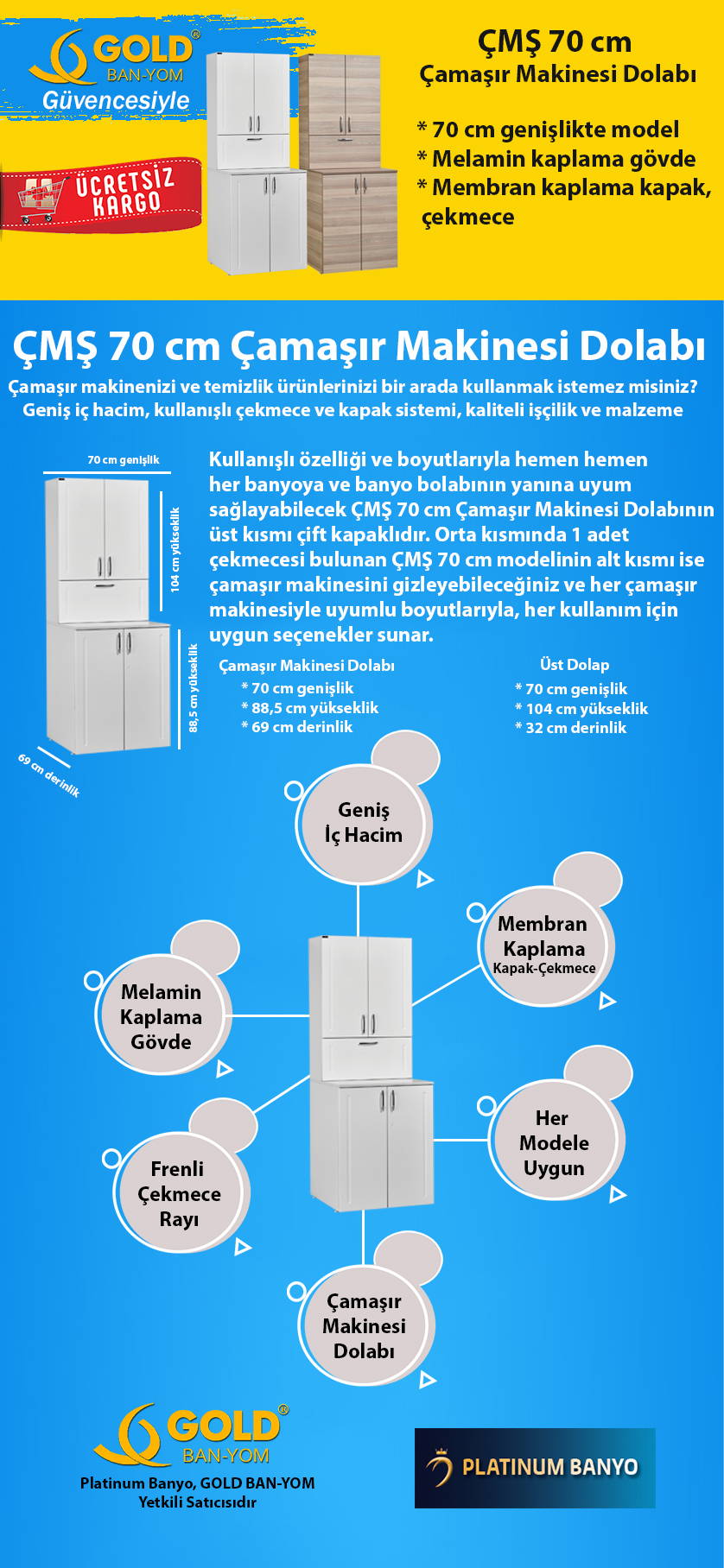 GOLD®
BAN-YOM
Güvencesiyle

ÜCRETSİZ KARGO

ÇMŞ 70 cm
Çamaşır Makinesi Dolabı

* 70 cm genişlikte model
* Melamin kaplama gövde
* Membran kaplama kapak, çekmece

ÇMŞ 70 cm Çamaşır Makinesi Dolabı

Çamaşır makinenizi ve temizlik ürünlerinizi bir arada kullanmak istemez misiniz? Geniş iç hacim, kullanışlı çekmece ve kapak sistemi, kaliteli işçilik ve malzeme

70 cm genişlik
104 cm yükseklik
88,5 cm yükseklik
69 cm derinlik

Kullanışlı özelliği ve boyutlarıyla hemen hemen her banyoya ve banyo bolabının yanına uyum sağlayabilecek ÇMŞ 70 cm Çamaşır Makinesi Dolabının üst kısmı çift kapaklıdır. Orta kısmında 1 adet çekmecesi bulunan ÇMŞ 70 cm modelinin alt kısmı ise çamaşır makinesini gizleyebileceğiniz ve her çamaşır makinesiyle uyumlu boyutlarıyla, her kullanım için uygun seçenekler sunar.

Çamaşır Makinesi Dolabı
* 70 cm genişlik
* 88,5 cm yükseklik
* 69 cm derinlik

Üst Dolap
* 70 cm genişlik
* 104 cm yükseklik
* 32 cm derinlik

Geniş İç Hacim

Membran Kaplama Kapak-Çekmece

Melamin Kaplama Gövde

Her Modele Uygun

Frenli Çekmece Rayı

Çamaşır Makinesi Dolabı

GOLD®
BAN-YOM
Platinum Banyo, GOLD BAN-YOM Yetkili Satıcısıdır

PLATINUM BANYO