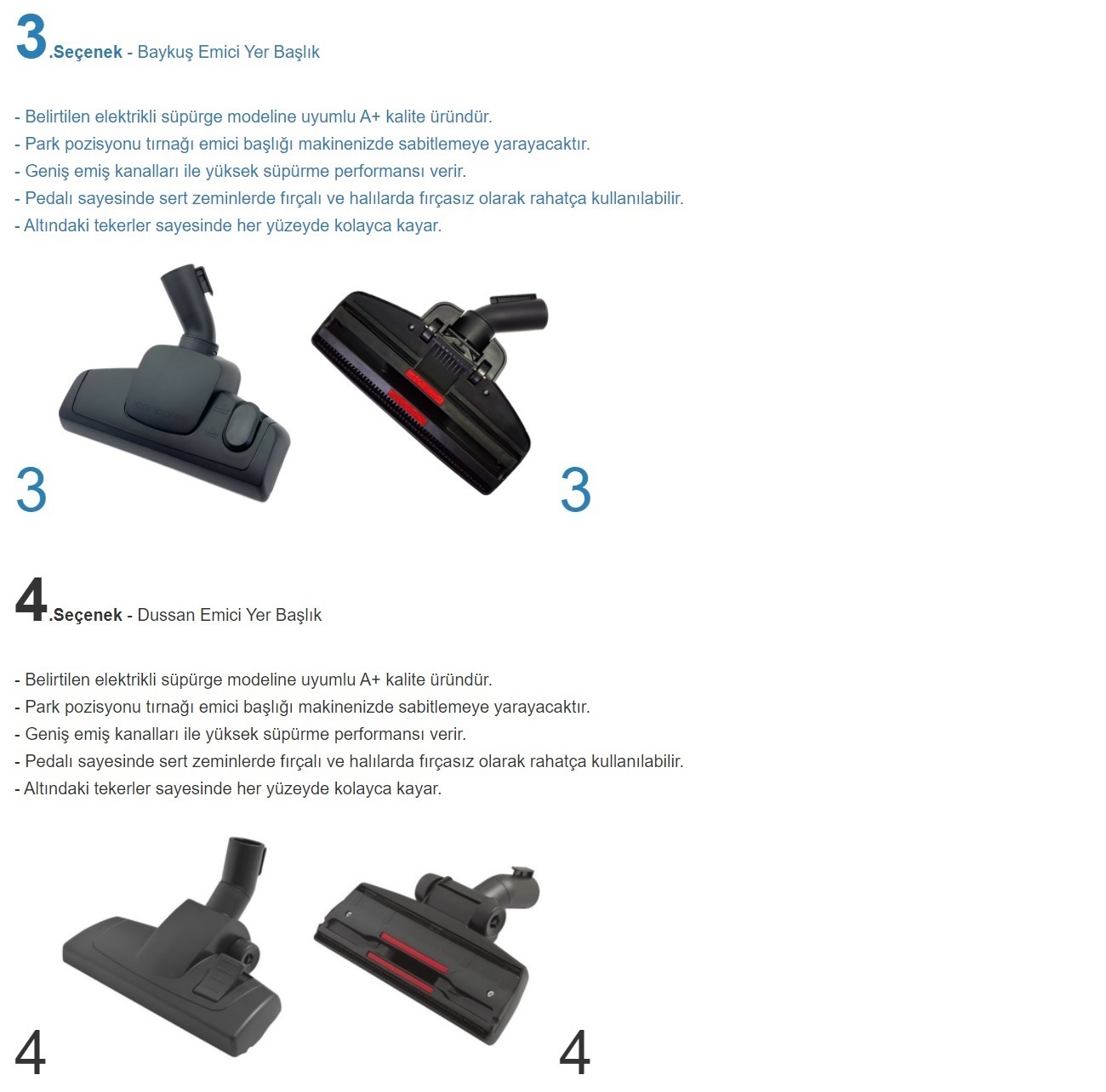 3.Seçenek - Baykuş Emici Yer Başlık

- Belirtilen elektrikli süpürge modeline uyumlu A+ kalite üründür.
- Park pozisyonu tırnağı emici başlığı makinenizde sabitlemeye yarayacaktır.
- Geniş emiş kanalları ile yüksek süpürme performansı verir.
- Pedalı sayesinde sert zeminlerde fırçalı ve halılarda fırçasız olarak rahatça kullanılabilir.
- Altındaki tekerler sayesinde her yüzeyde kolayca kayar.

3

3

4.Seçenek - Dussan Emici Yer Başlık

- Belirtilen elektrikli süpürge modeline uyumlu A+ kalite üründür.
- Park pozisyonu tırnağı emici başlığı makinenizde sabitlemeye yarayacaktır.
- Geniş emiş kanalları ile yüksek süpürme performansı verir.
- Pedalı sayesinde sert zeminlerde fırçalı ve halılarda fırçasız olarak rahatça kullanılabilir.
- Altındaki tekerler sayesinde her yüzeyde kolayca kayar.

4

4