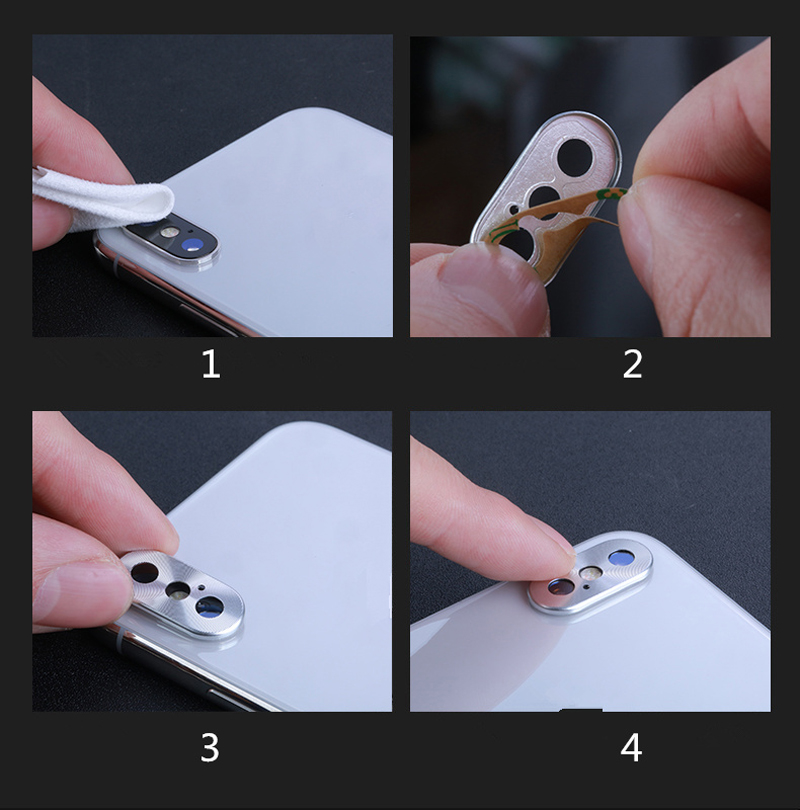 1

2

3

4