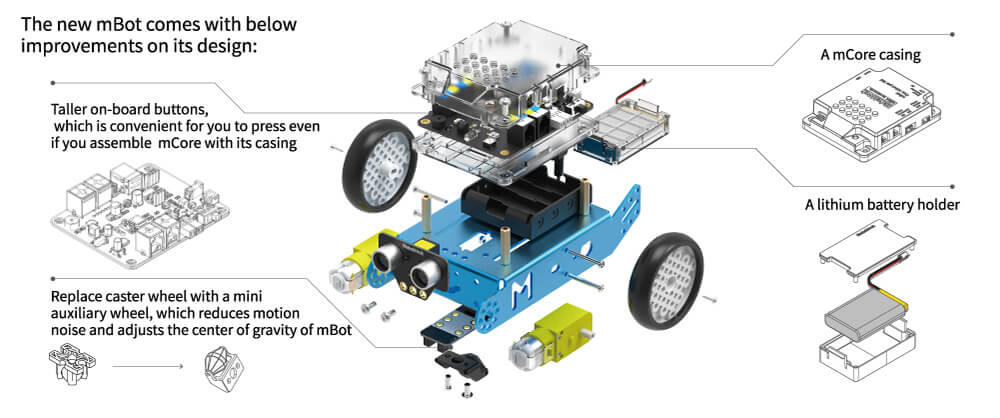 The new mBot comes with below improvements on its design:

Taller on-board buttons, which is convenient for you to press even if you assemble mCore with its casing

Replace caster wheel with a mini auxiliary wheel, which reduces motion noise and adjusts the center of gravity of mBot

A mCore casing

A lithium battery holder