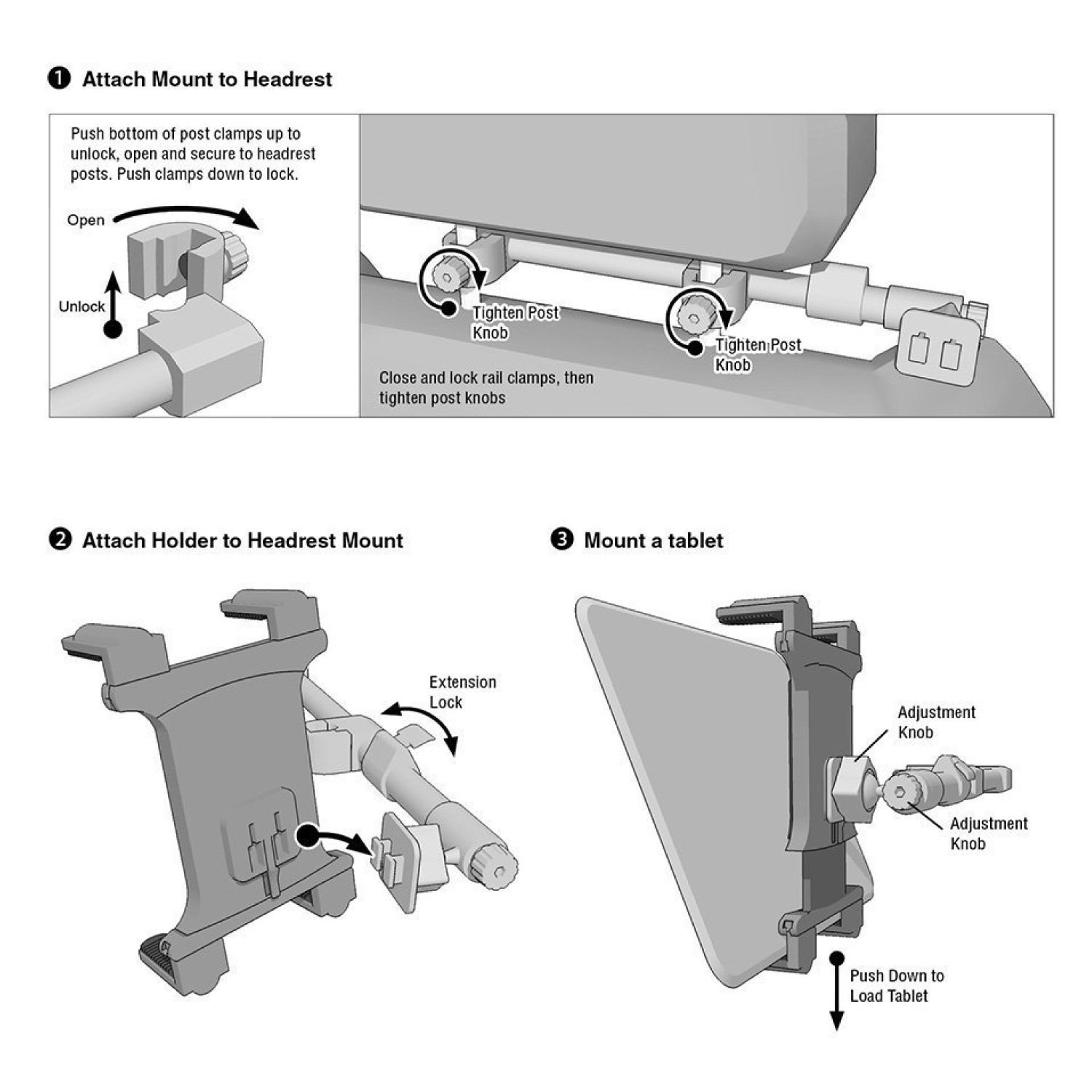 ❶ Attach Mount to Headrest

Push bottom of post clamps up to unlock, open and secure to headrest posts. Push clamps down to lock.

Open

Unlock

Tighten Post Knob

Tighten Post Knob

Close and lock rail clamps, then tighten post knobs

❷ Attach Holder to Headrest Mount

Extension Lock

❸ Mount a tablet

Adjustment Knob

Adjustment Knob

Push Down to Load Tablet