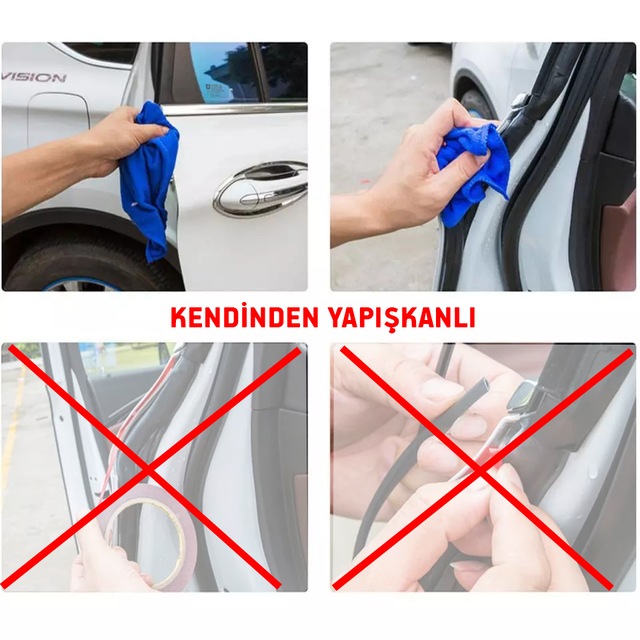 VISION

KENDİNDEN YAPIŞKANLI