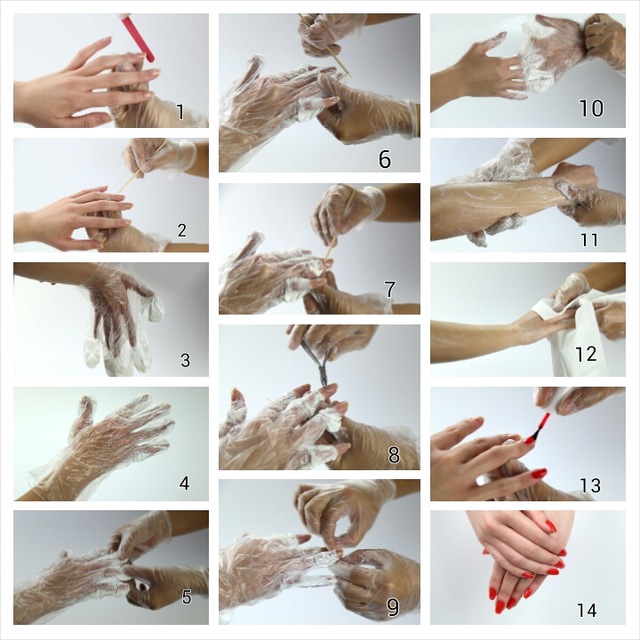 1

2

3

4

5

6

7

8

9

10

11

12

13

14