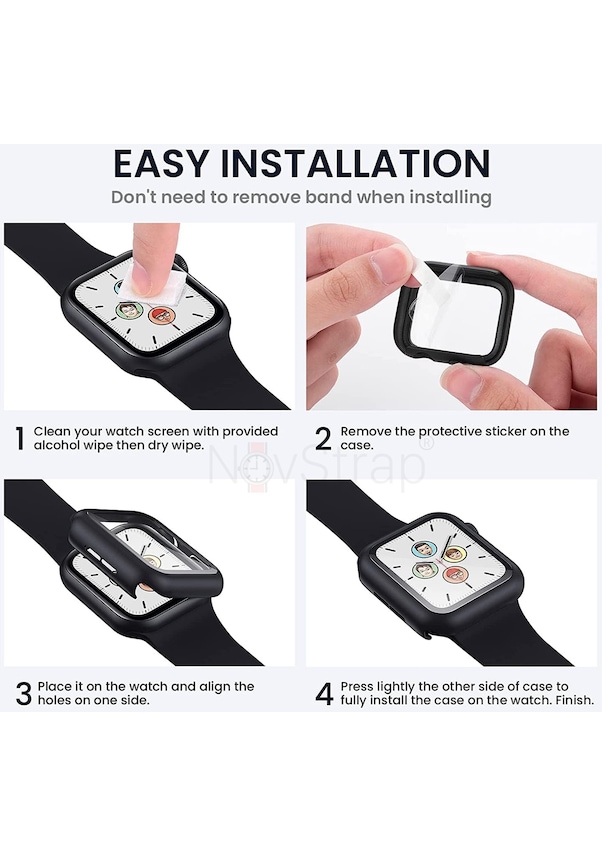 EASY INSTALLATION

Don't need to remove band when installing

1 Clean your watch screen with provided alcohol wipe then dry wipe.

2 Remove the protective sticker on the case.

NovStrap®

3 Place it on the watch and align the holes on one side.

4 Press lightly the other side of case to fully install the case on the watch. Finish.