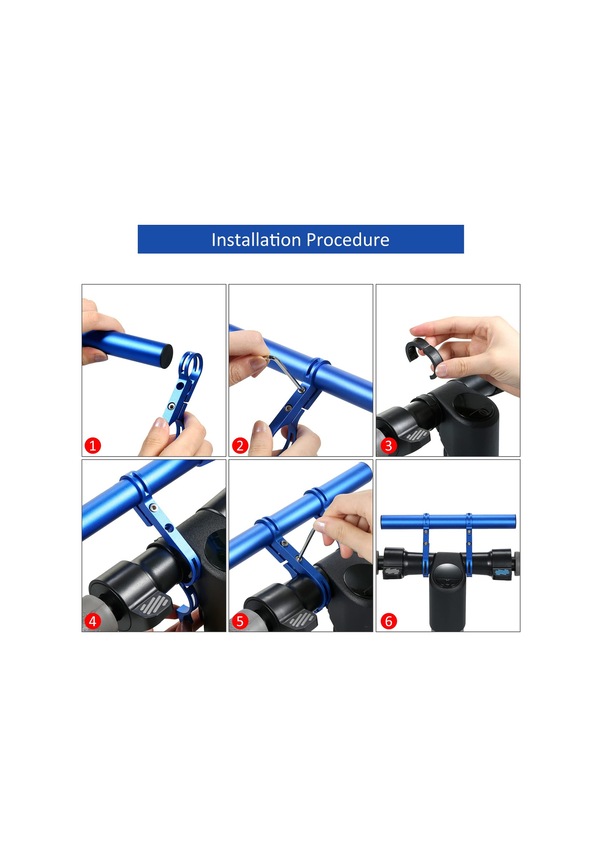 Installation Procedure

1

2

3

4

5

6