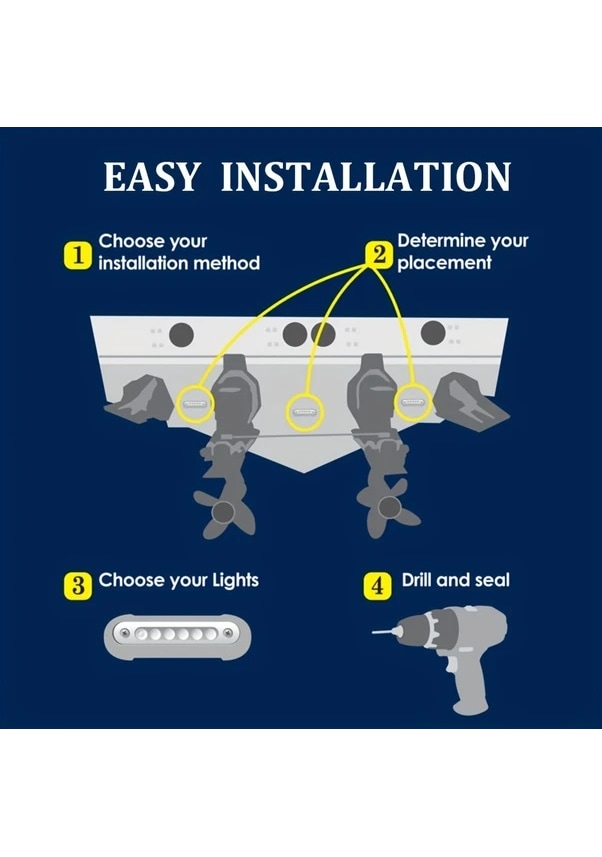 EASY INSTALLATION

1 Choose your installation method

2 Determine your placement

3 Choose your Lights

4 Drill and seal