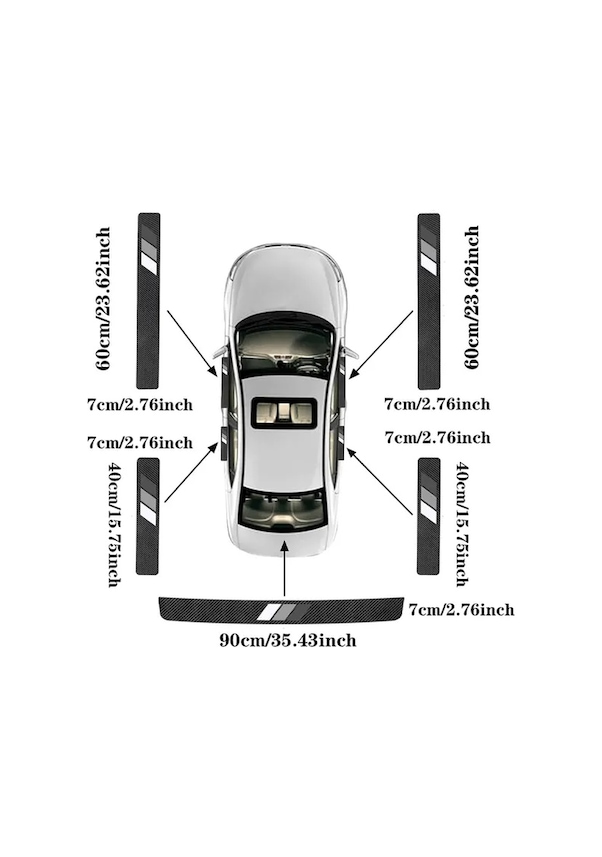 60cm/23.62inch

7cm/2.76inch

7cm/2.76inch

40cm/15.75inch

60cm/23.62inch

7cm/2.76inch

7cm/2.76inch

40cm/15.75inch

7cm/2.76inch

90cm/35.43inch