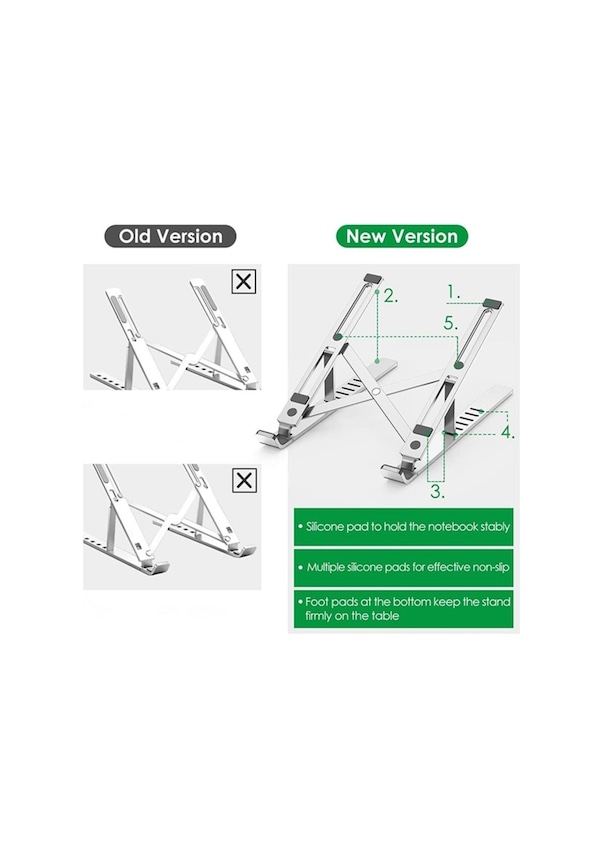 Old Version

New Version

2.

1.

5.

4.

3.

• Silicone pad to hold the notebook stably

• Multiple silicone pads for effective non-slip

• Foot pads at the bottom keep the stand firmly on the table