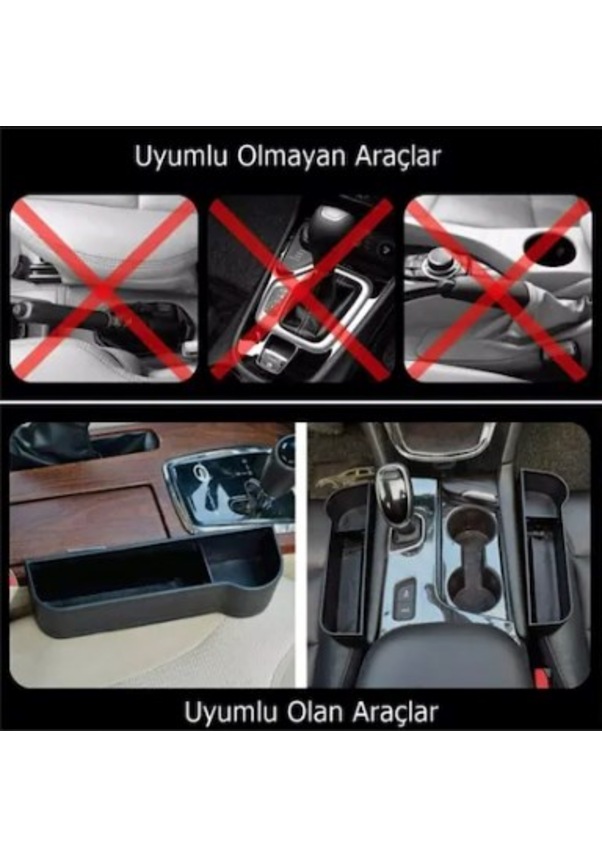 Uyumlu Olmayan Araçlar

Uyumlu Olan Araçlar