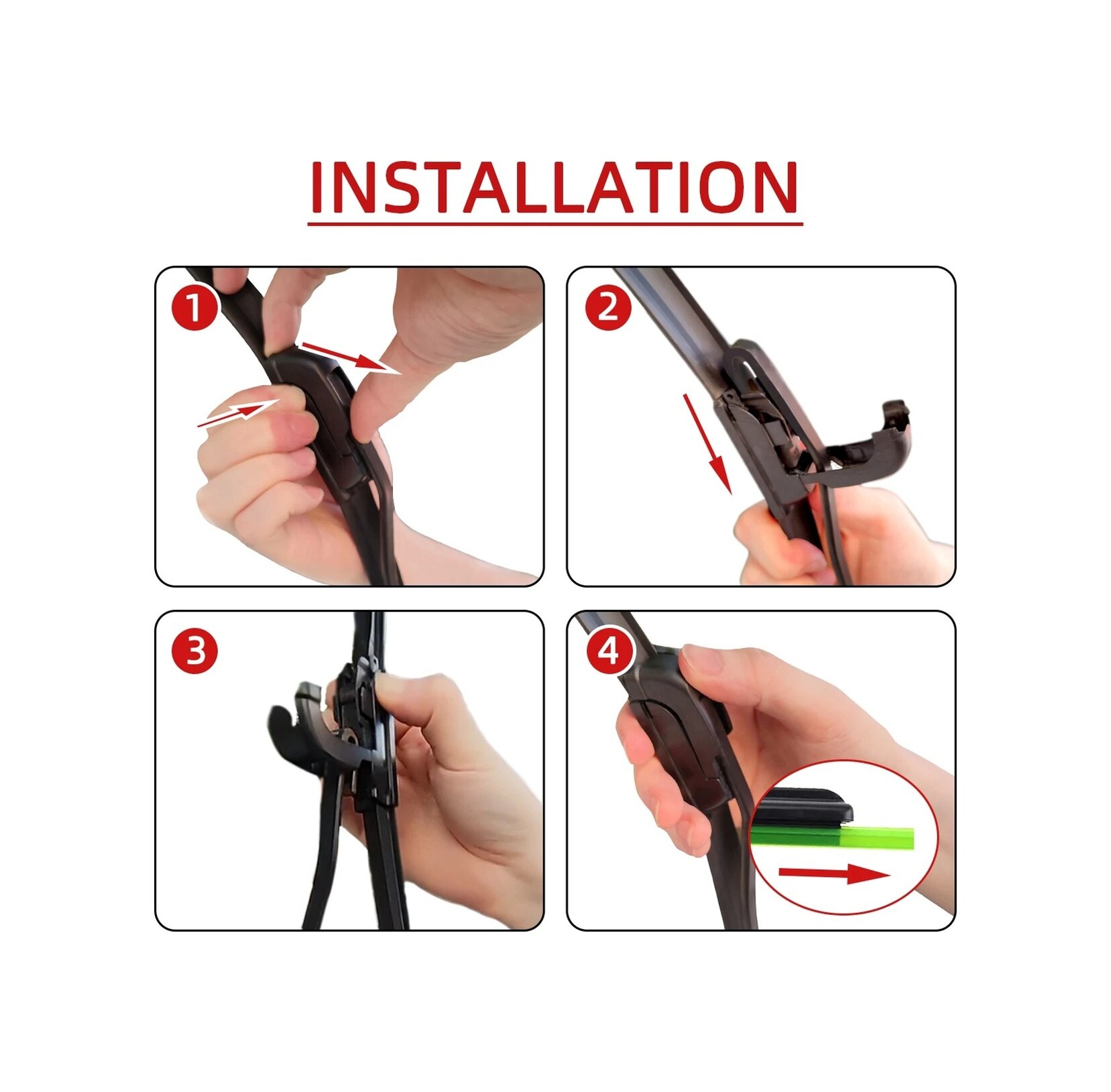 INSTALLATION

1

2

3

4