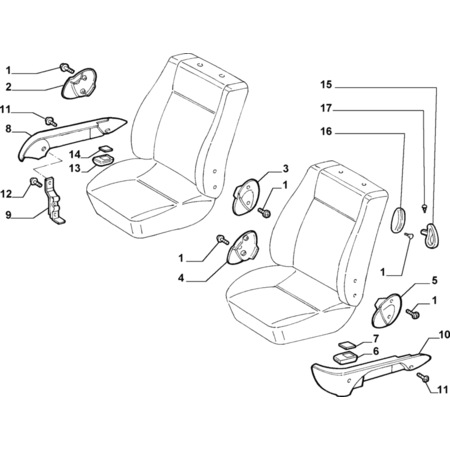 1
2
11
8
14
13
12
9
3
1
1
4
15
17
16
1
5
1
7
6
10
11