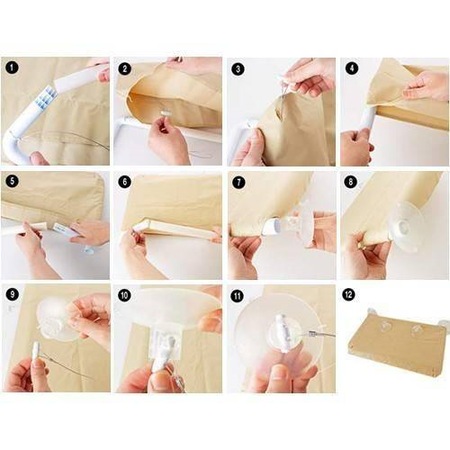 1

2

3

4

5

6

7

8

9

10

11

12