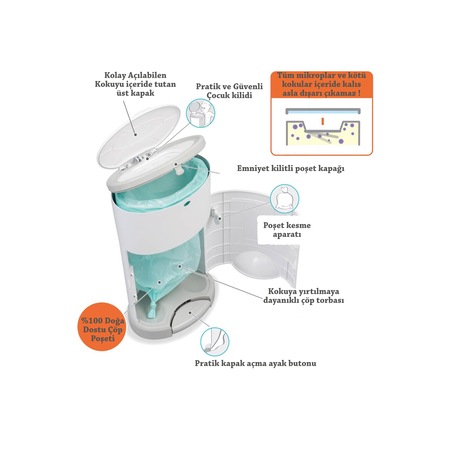 Kolay Açılabilen Kokuyu içeride tutan üst kapak

Pratik ve Güvenli Çocuk kilidi

Tüm mikroplar ve kötü kokular içeride kalıs asla dışarı çıkamaz !

Emniyet kilitli poşet kapağı

Poşet kesme aparatı

Kokuya yırtılmaya dayanıklı çöp torbası

%100 Doğa Dostu Çöp Poşeti

Pratik kapak açma ayak butonu