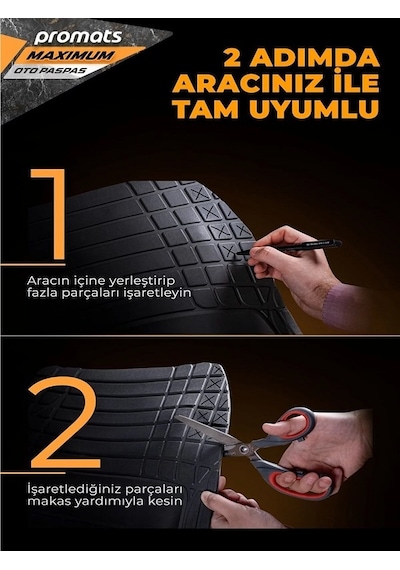 promats
MAXIMUM
OTO PASPAS

2 ADIMDA ARACINIZ İLE TAM UYUMLU

1

Aracın içine yerleştirip fazla parçaları işaretleyin

2

İşaretlediğiniz parçaları makas yardımıyla kesin