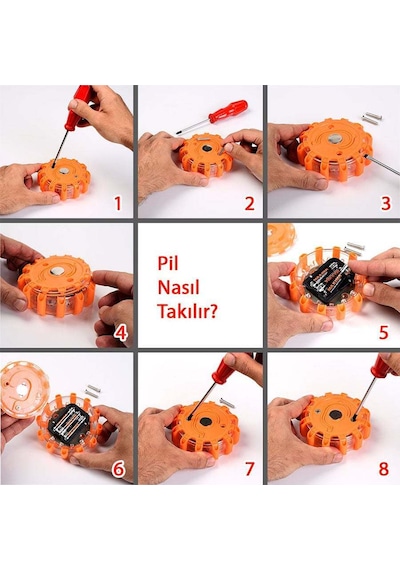 1

2

3

4

Pil Nasıl Takılır?

5

6

7

8