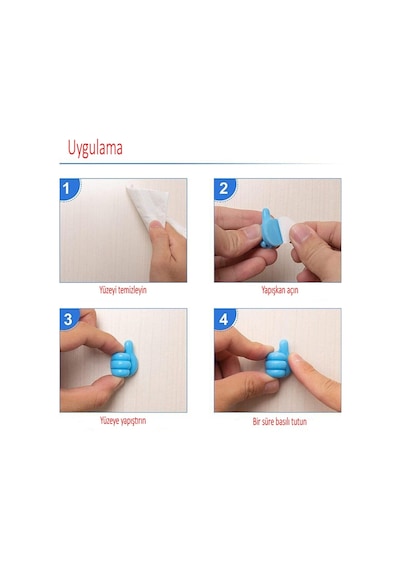 Uygulama

1

Yüzeyi temizleyin

2

Yapışkan açın

3

Yüzeye yapıştırın

4

Bir süre basılı tutun