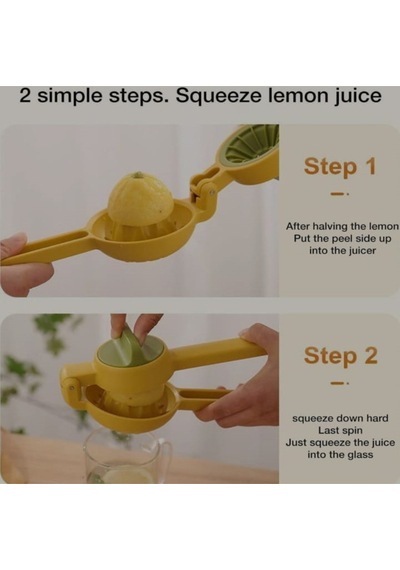 2 simple steps. Squeeze lemon juice

Step 1

After halving the lemon
Put the peel side up
into the juicer

Step 2

squeeze down hard
Last spin
Just squeeze the juice
into the glass