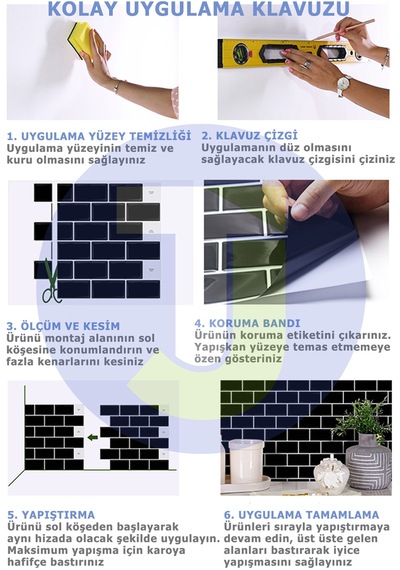 KOLAY UYGULAMA KLAVUZU

1. UYGULAMA YÜZEY TEMİZLİĞİ
Uygulama yüzeyinin temiz ve kuru olmasını sağlayınız

2. KLAVUZ ÇİZGİ
Uygulamanın düz olmasını sağlayacak klavuz çizgisini çiziniz

3. ÖLÇÜM VE KESİM
Ürünü montaj alanının sol köşesine konumlandırın ve fazla kenarlarını kesiniz

4. KORUMA BANDI
Ürünün koruma etiketini çıkarınız. Yapışkan yüzeye temas etmemeye özen gösteriniz

5. YAPIŞTIRMA
Ürünü sol köşeden başlayarak aynı hizada olacak şekilde uygulayın. Maksimum yapışma için karoya hafifçe bastırınız

6. UYGULAMA TAMAMLAMA
Ürünleri sırayla yapıştırmaya devam edin, üst üste gelen alanları bastırarak iyice yapışmasını sağlayınız