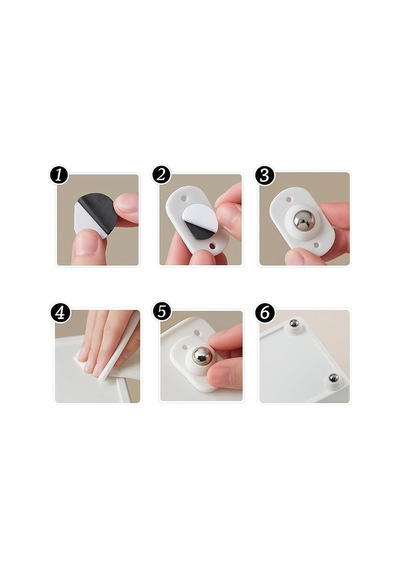 1
2
3
4
5
6