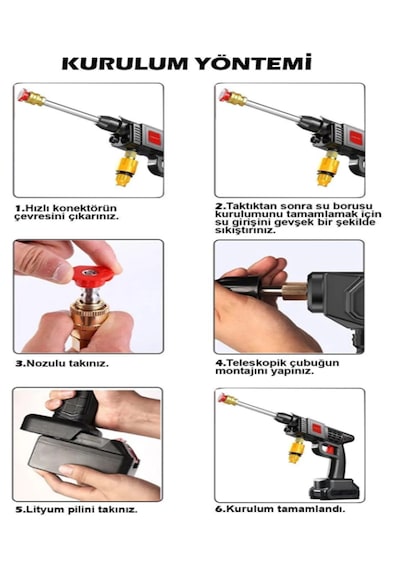 KURULUM YÖNTEMİ

1.Hızlı konektörün çevresini çıkarınız.

2.Taktıktan sonra su borusu kurulumunu tamamlamak için su girişini gevşek bir şekilde sıkıştırınız.

3.Nozulu takınız.

4.Teleskopik çubuğun montajını yapınız.

5.Lityum pilini takınız.

6.Kurulum tamamlandı.