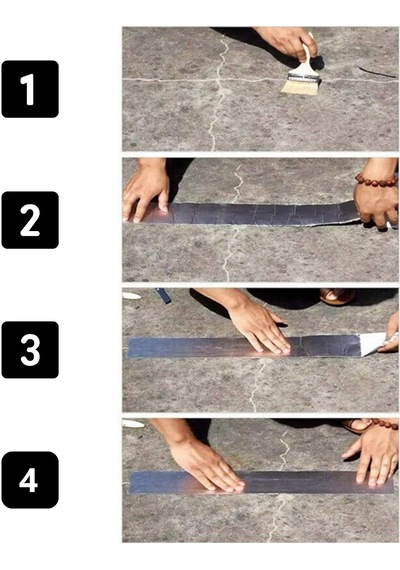 1

2

3

4