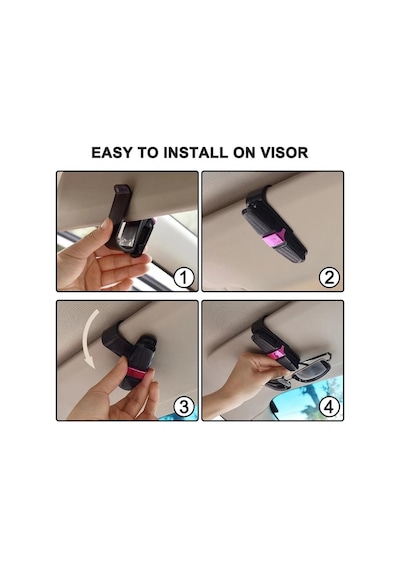 EASY TO INSTALL ON VISOR

1

2

3

4