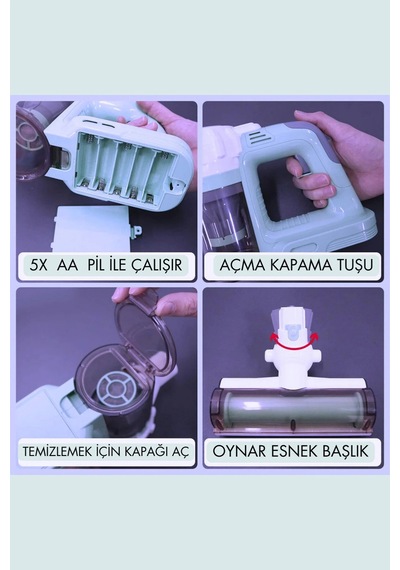 5X AA PİL İLE ÇALIŞIR

AÇMA KAPAMA TUŞU

TEMİZLEMEK İÇİN KAPAĞI AÇ

OYNAR ESNEK BAŞLIK