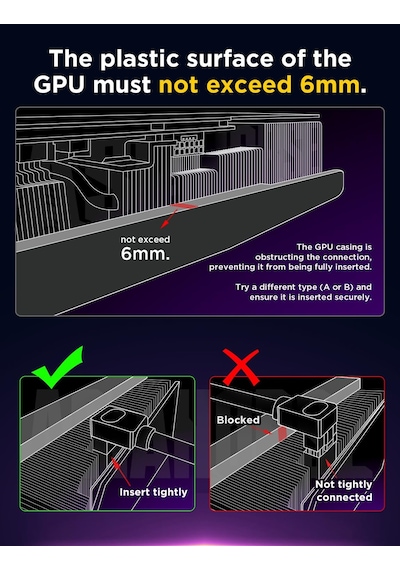 The plastic surface of the GPU must not exceed 6mm.

not exceed
6mm.

The GPU casing is obstructing the connection, preventing it from being fully inserted.

Try a different type (A or B) and ensure it is inserted securely.

Insert tightly

Blocked

Not tightly connected