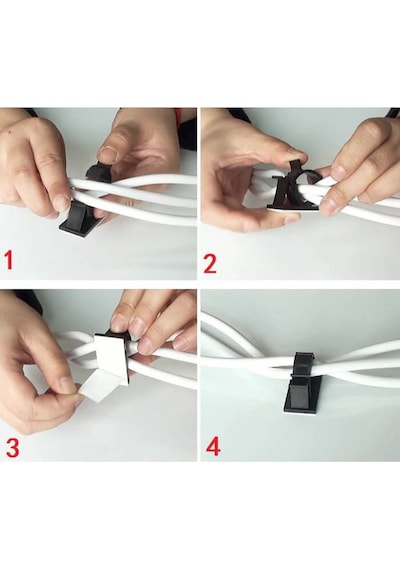 1

2

3

4