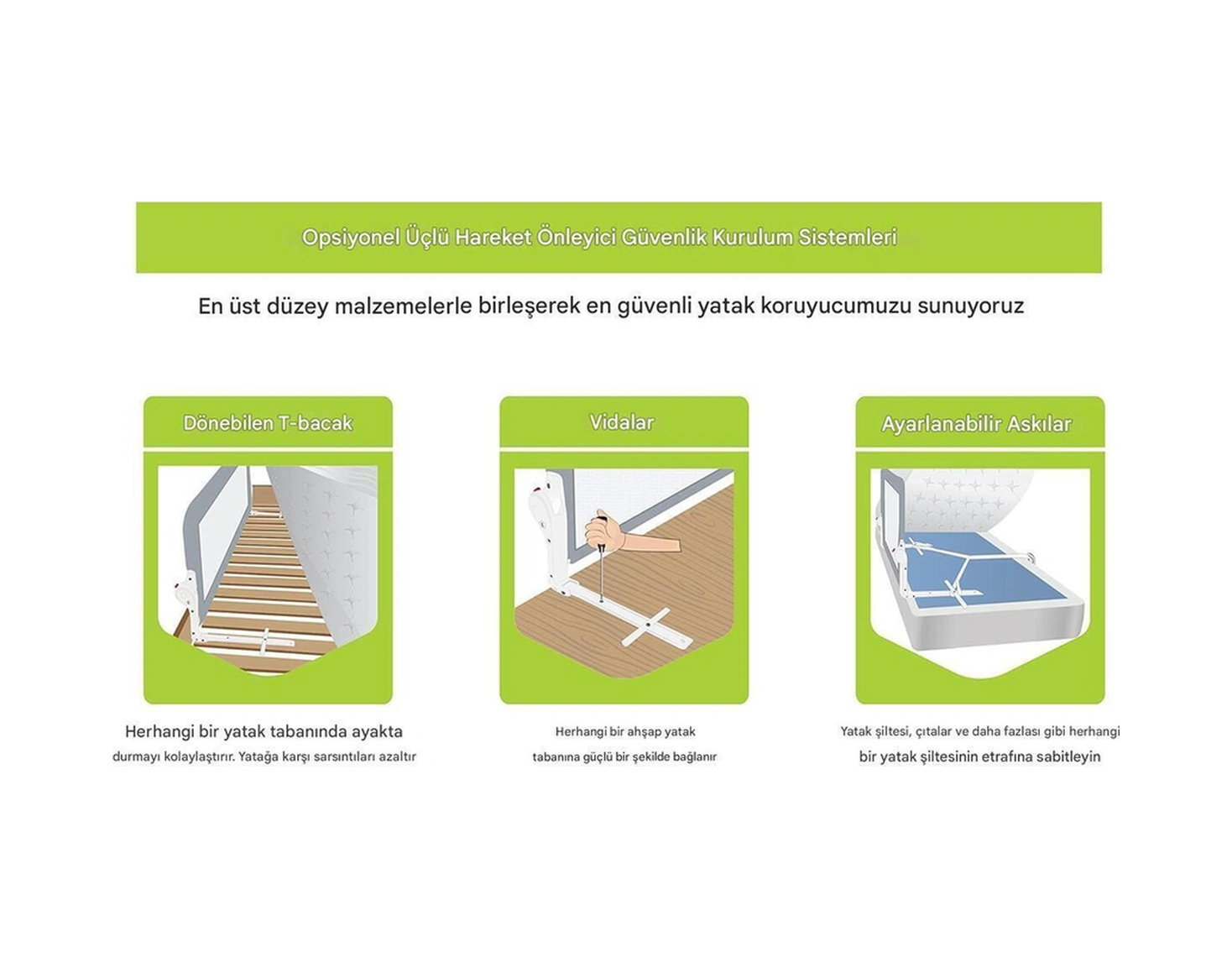 Opsiyonel Üçlü Hareket Önleyici Güvenlik Kurulum Sistemleri

En üst düzey malzemelerle birleşerek en güvenli yatak koruyucumuzu sunuyoruz

Dönebilen T-bacak

Herhangi bir yatak tabanında ayakta durmayı kolaylaştırır. Yatağa karşı sarsıntıları azaltır

Vidalar

Herhangi bir ahşap yatak tabanına güçlü bir şekilde bağlanır

Ayarlanabilir Askılar

Yatak şiltesi, çıtalar ve daha fazlası gibi herhangi bir yatak şiltesinin etrafına sabitleyin