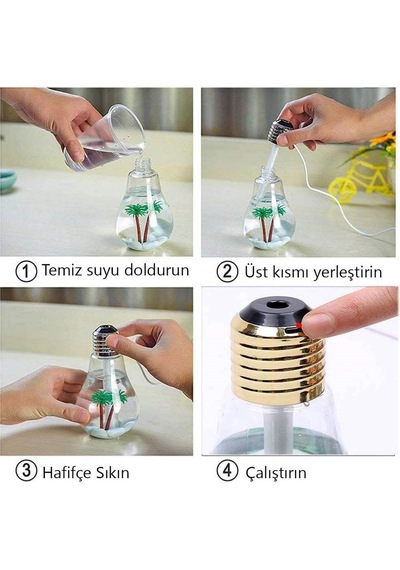 ① Temiz suyu doldurun

② Üst kısmı yerleştirin

③ Hafifçe Sıkın

④ Çalıştırın