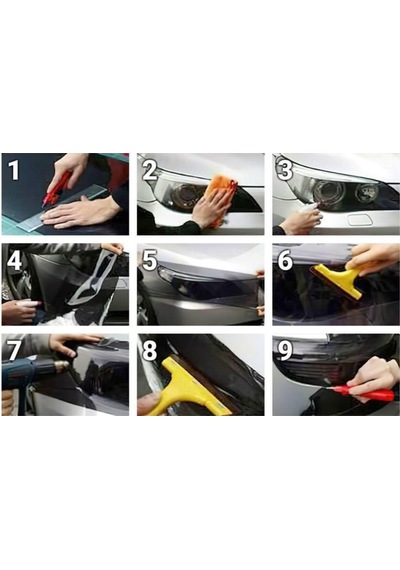 1

2

3

4

5

6

7

8

9