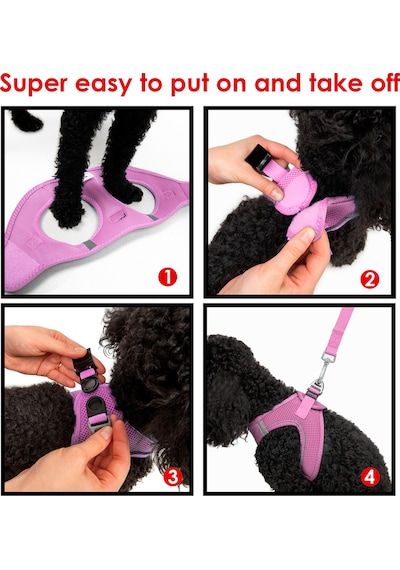 Super easy to put on and take off

1

2

3

4