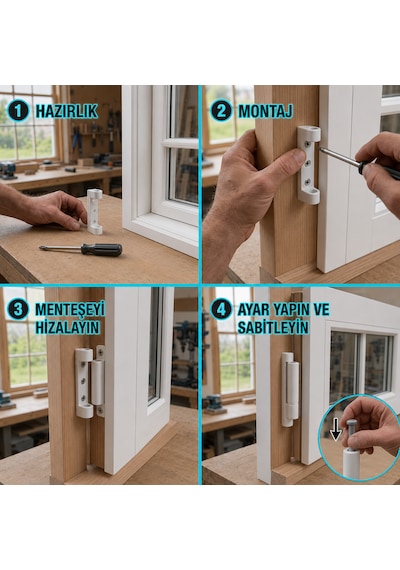 1 HAZIRLIK

2 MONTAJ

3 MENTEŞEYİ HİZALAYIN

4 AYAR YAPIN VE SABİTLEYİN