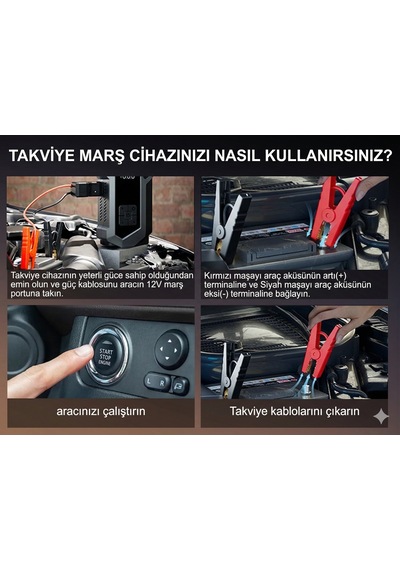 TAKVİYE MARŞ CİHAZINIZI NASIL KULLANIRSINIZ?

Takviye cihazının yeterli güce sahip olduğundan emin olun ve güç kablosunu aracın 12V marş portuna takın.

Kırmızı maşayı araç aküsünün artı(+) terminaline ve Siyah maşayı araç aküsünün eksi(-) terminaline bağlayın.

START STOP ENGINE

L R

aracınızı çalıştırın

Takviye kablolarını çıkarın