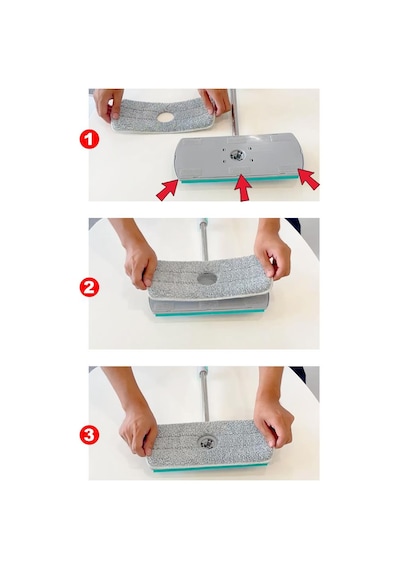 1

2

3