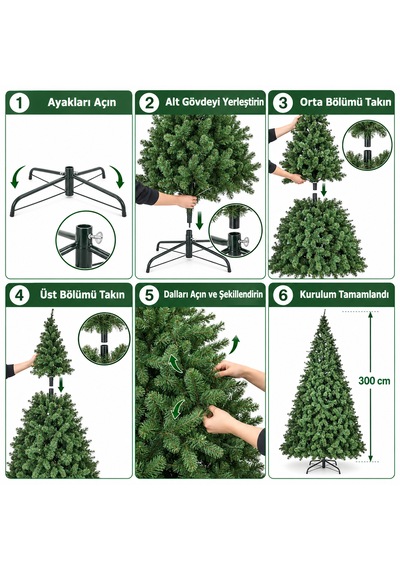 1 Ayakları Açın

2 Alt Gövdeyi Yerleştirin

3 Orta Bölümü Takın

4 Üst Bölümü Takın

5 Dalları Açın ve Şekillendirin

6 Kurulum Tamamlandı

300 cm