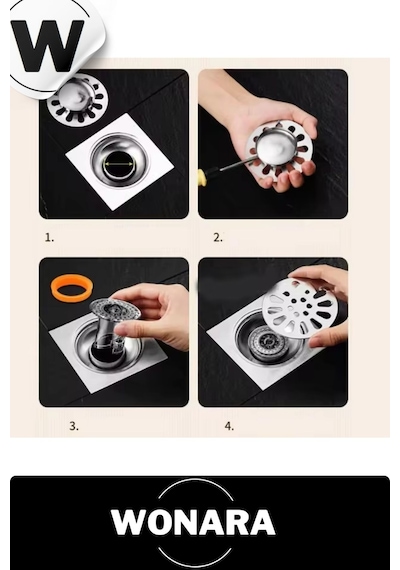 W

1.

2.

3.

4.

WONARA