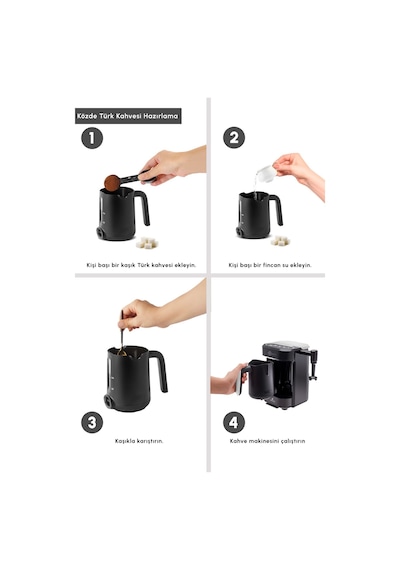 Közde Türk Kahvesi Hazırlama

1

Kişi başı bir kaşık Türk kahvesi ekleyin.

2

Kişi başı bir fincan su ekleyin.

3

Kaşıkla karıştırın.

4

Kahve makinesini çalıştırın