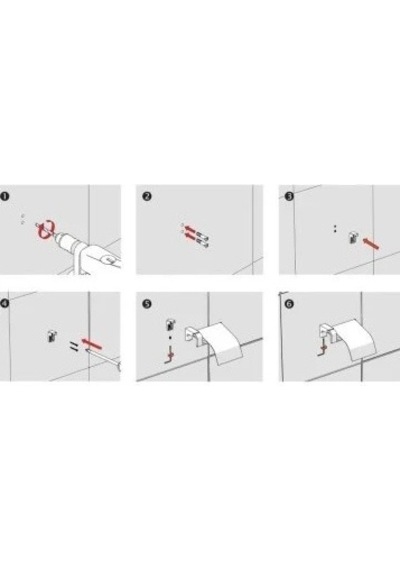 1

2

3

4

5

6