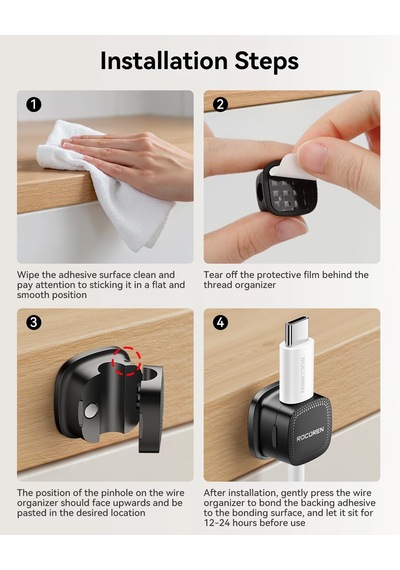 Installation Steps

1

Wipe the adhesive surface clean and pay attention to sticking it in a flat and smooth position

2

Tear off the protective film behind the thread organizer

3

The position of the pinhole on the wire organizer should face upwards and be pasted in the desired location

4

ROCOREN

ROCOREN

After installation, gently press the wire organizer to bond the backing adhesive to the bonding surface, and let it sit for 12-24 hours before use