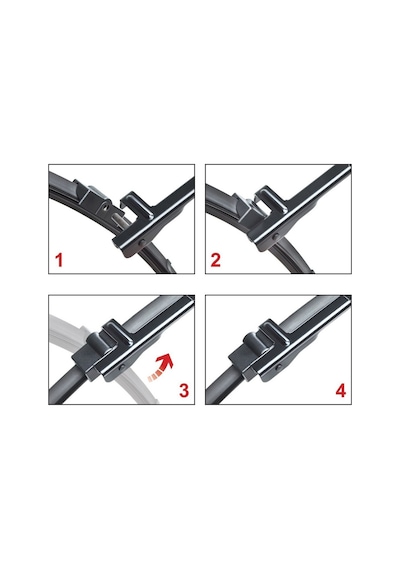 1

2

3

4