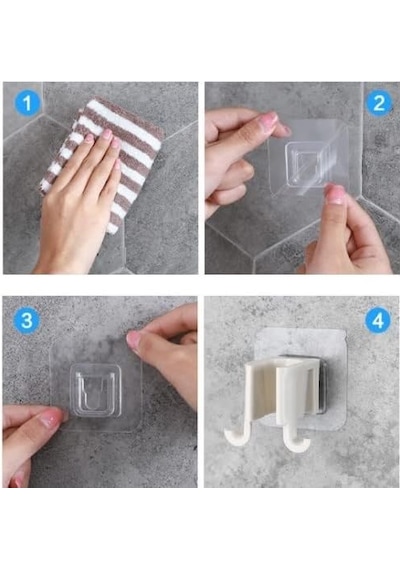 1

2

3

4